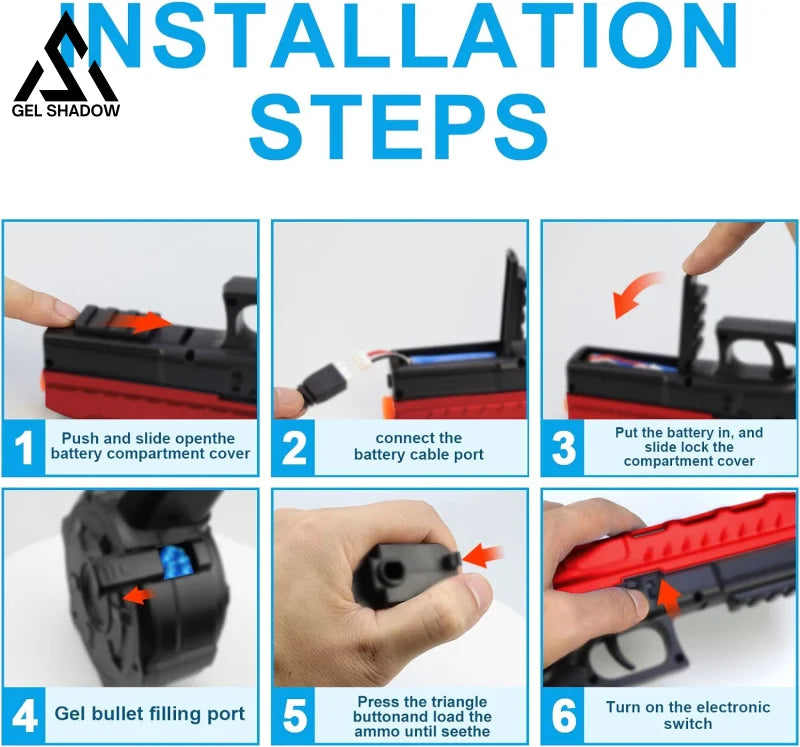 GEL SHADOW

INSTALLATION STEPS

1 Push and slide openthe battery compartment cover

2 connect the battery cable port

3 Put the battery in, and slide lock the compartment cover

4 Gel bullet filling port

5 Press the triangle buttonand load the ammo until seethe

6 Turn on the electronic switch